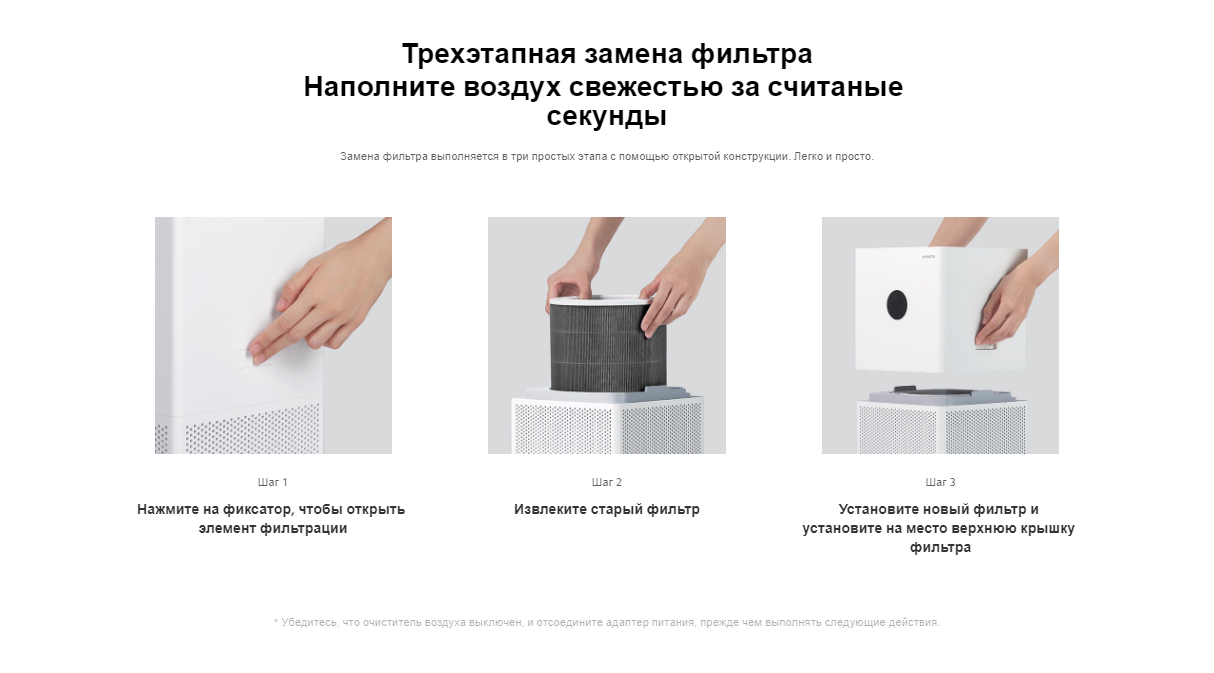 Трехэтапная замена фильтра
Наполните воздух свежестью за считаные секунды

Замена фильтра выполняется в три простых этапа с помощью открытой конструкции. Легко и просто.

Шаг 1

Нажмите на фиксатор, чтобы открыть элемент фильтрации

Шаг 2

Извлеките старый фильтр

Шаг 3

Установите новый фильтр и установите на место верхнюю крышку фильтра

* Убедитесь, что очиститель воздуха выключен, и отсоедините адаптер питания, прежде чем выполнять следующие действия.